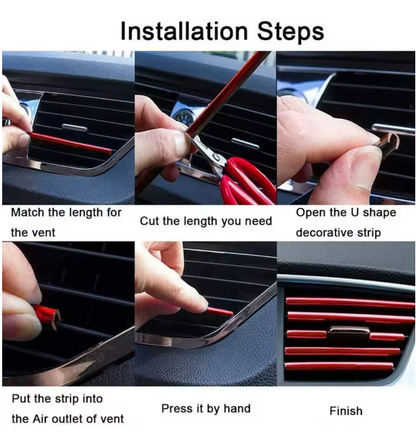 Installation Steps

Match the length for the vent

Cut the length you need

Open the U shape decorative strip

Put the strip into the Air outlet of vent

Press it by hand

Finish