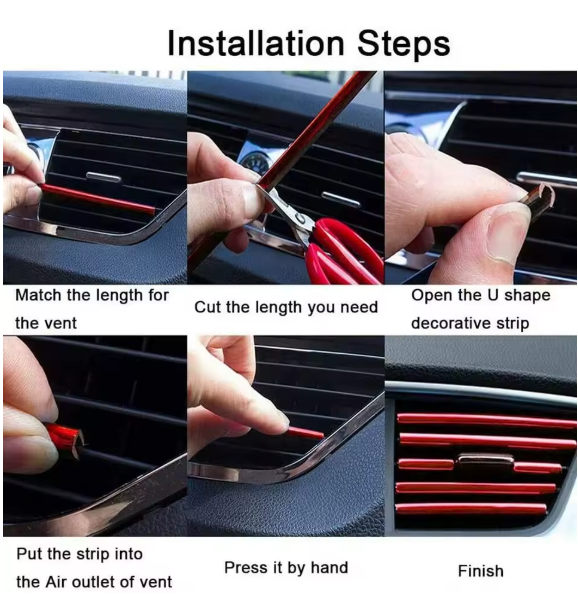 Installation Steps

Match the length for the vent

Cut the length you need

Open the U shape decorative strip

Put the strip into the Air outlet of vent

Press it by hand

Finish