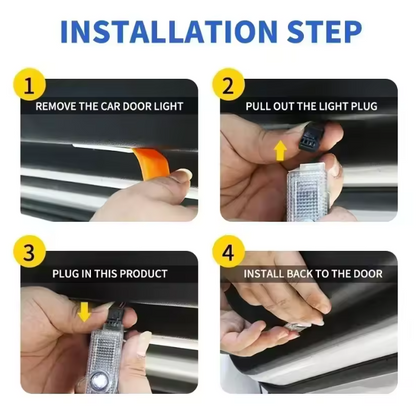 INSTALLATION STEP

1
REMOVE THE CAR DOOR LIGHT

2
PULL OUT THE LIGHT PLUG

3
PLUG IN THIS PRODUCT

4
INSTALL BACK TO THE DOOR