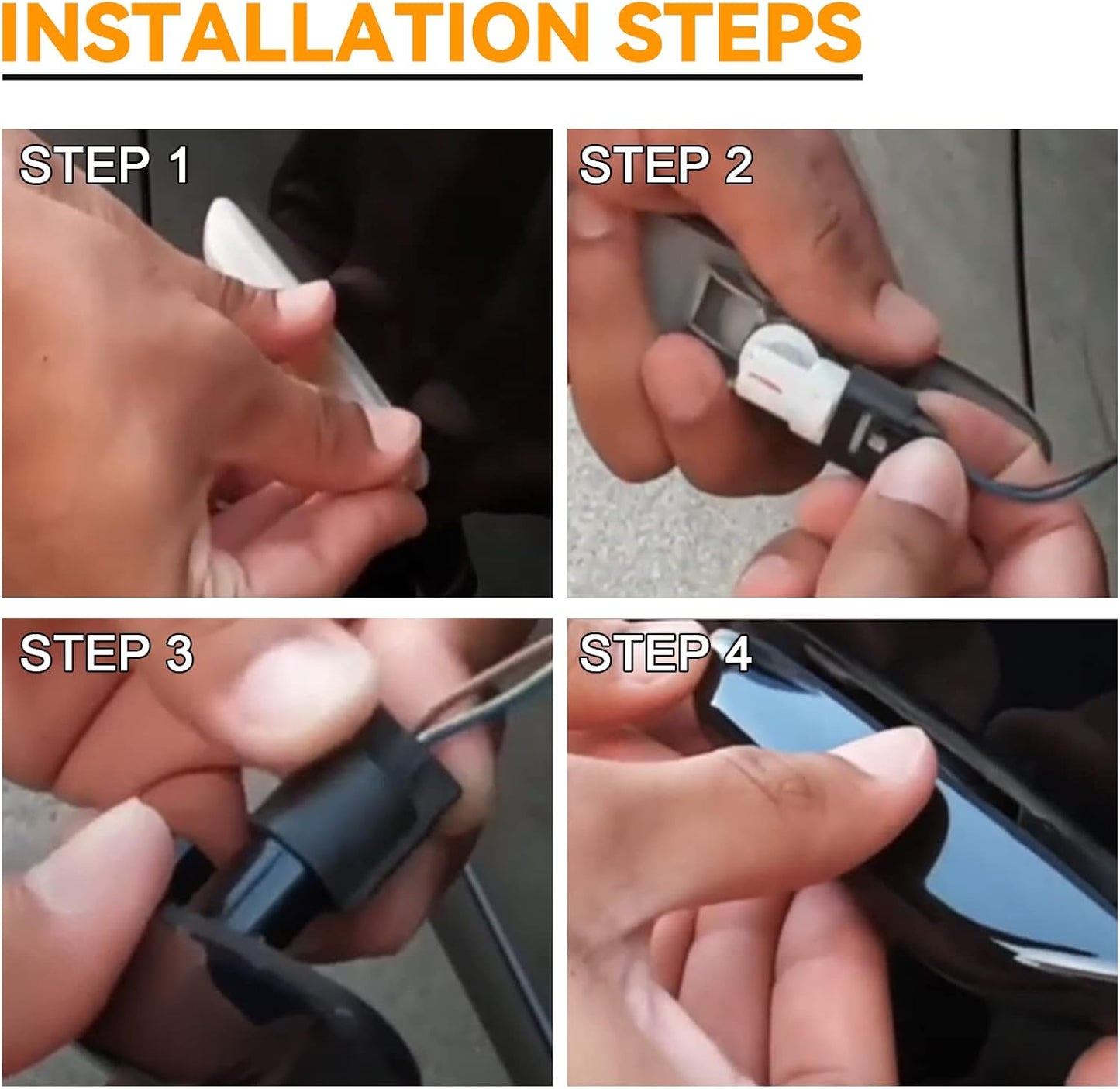 INSTALLATION STEPS

STEP 1

STEP 2

STEP 3

STEP 4